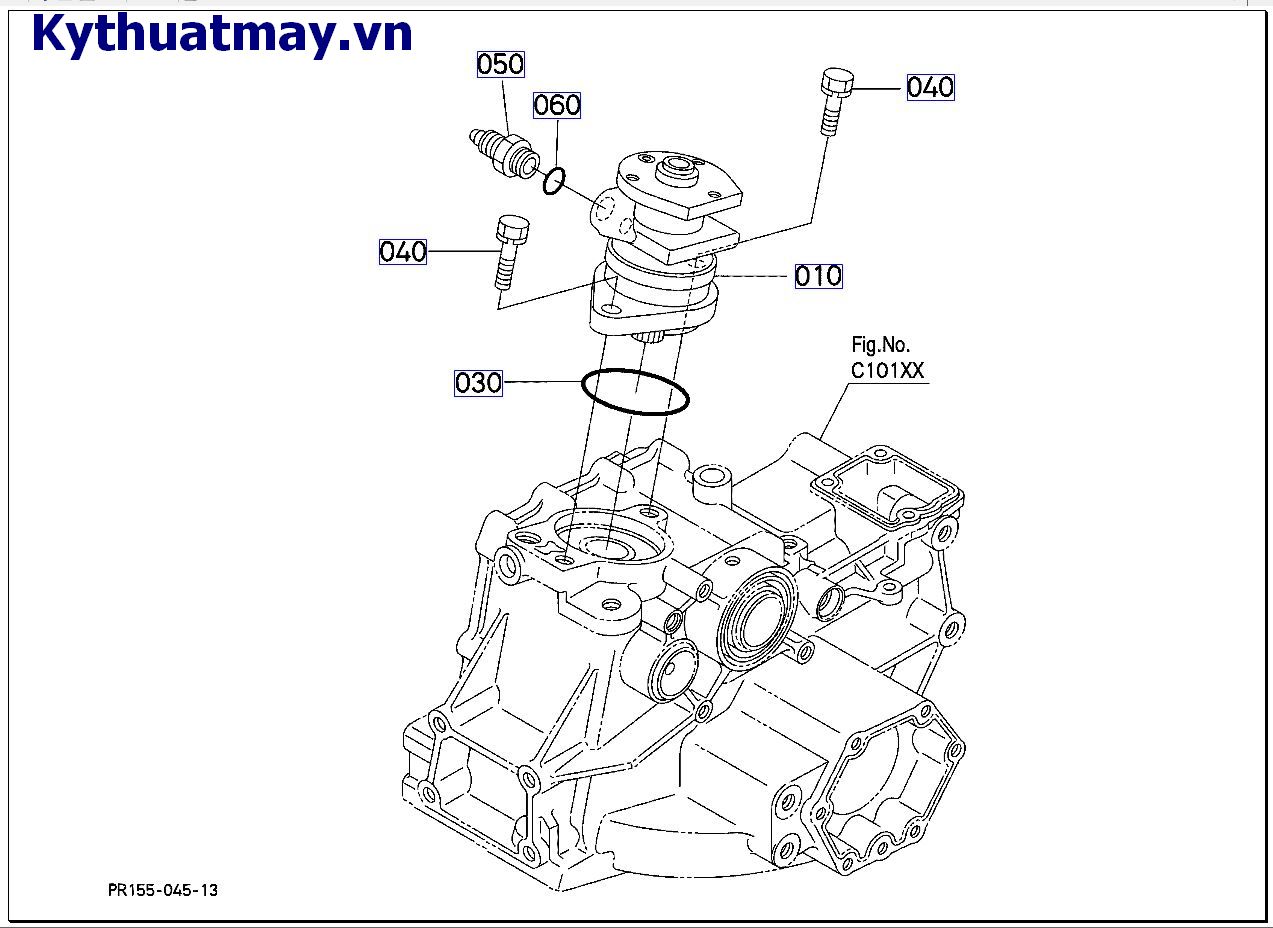 Kythuatmay.vn

050
060
040
040
010
030
Fig.No.
C101XX

PR155-045-13